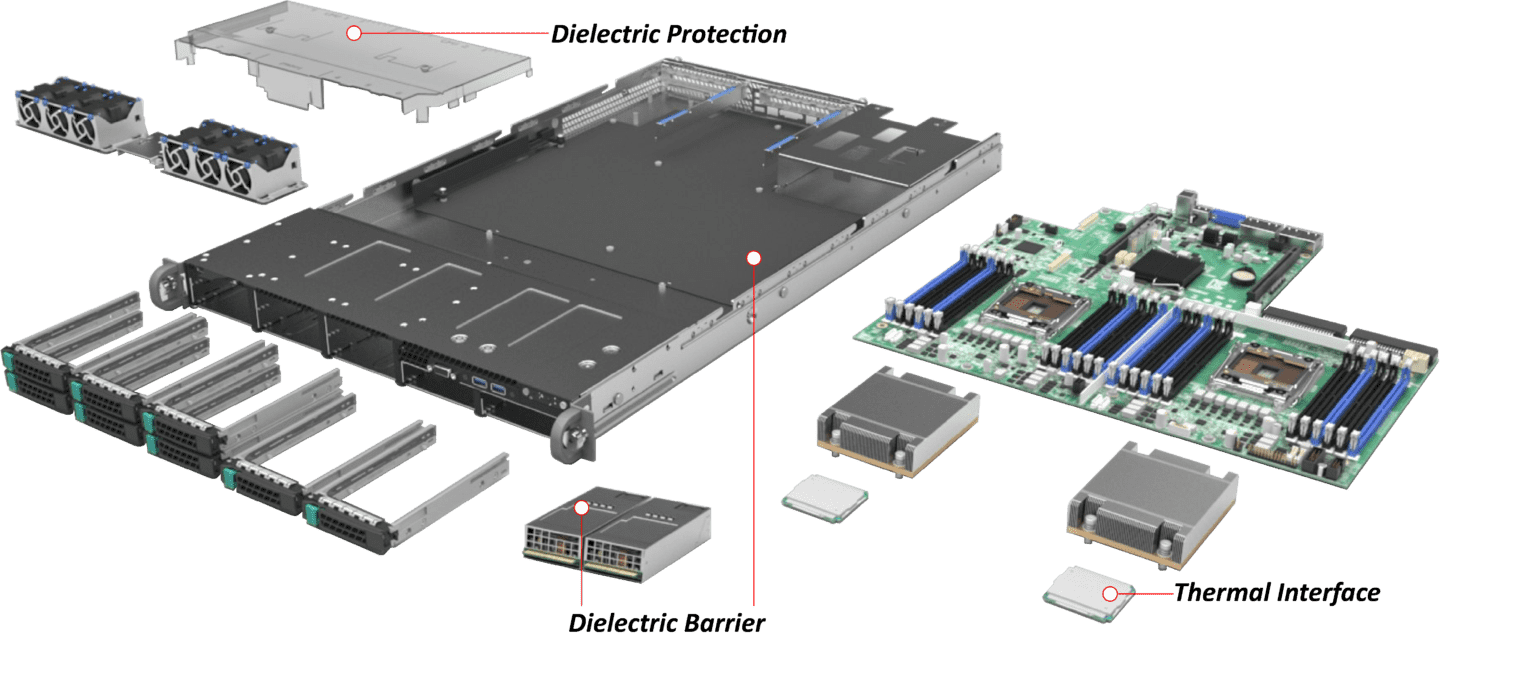 Dielectric Protection

Dielectric Barrier

Thermal Interface