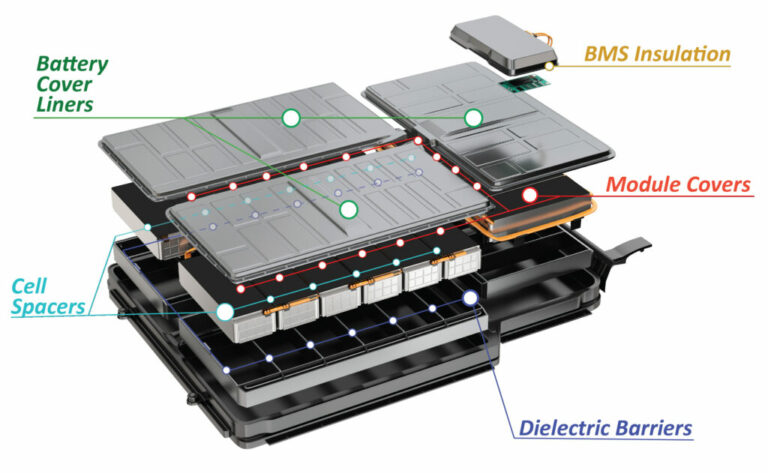 Battery Cover Liners

BMS Insulation

Module Covers

Cell Spacers

Dielectric Barriers